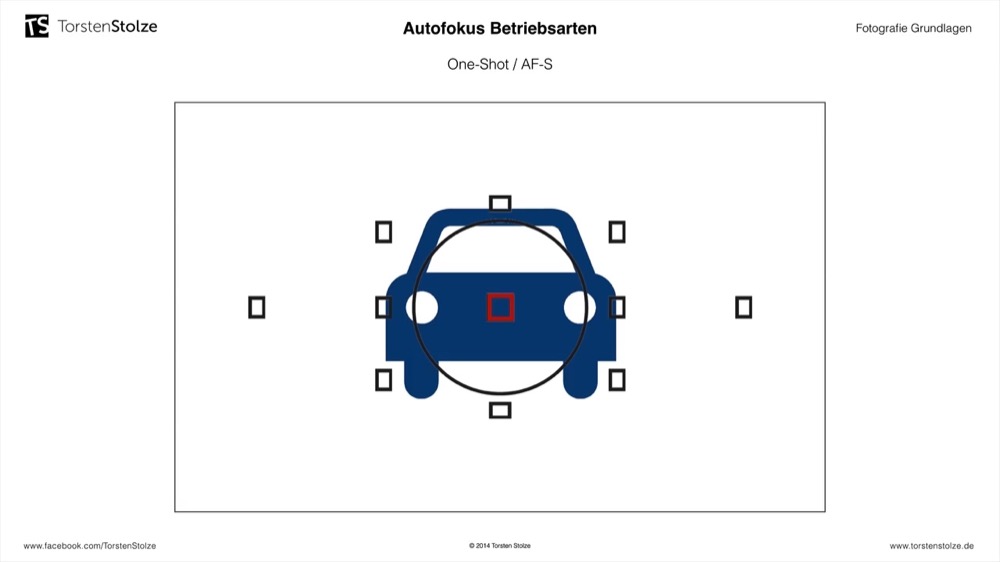 TS TorstenStolze

Autofokus Betriebsarten

Fotografie Grundlagen

One-Shot / AF-S

www.facebook.com/TorstenStolze

© 2014 Torsten Stolze

www.torstenstolze.de